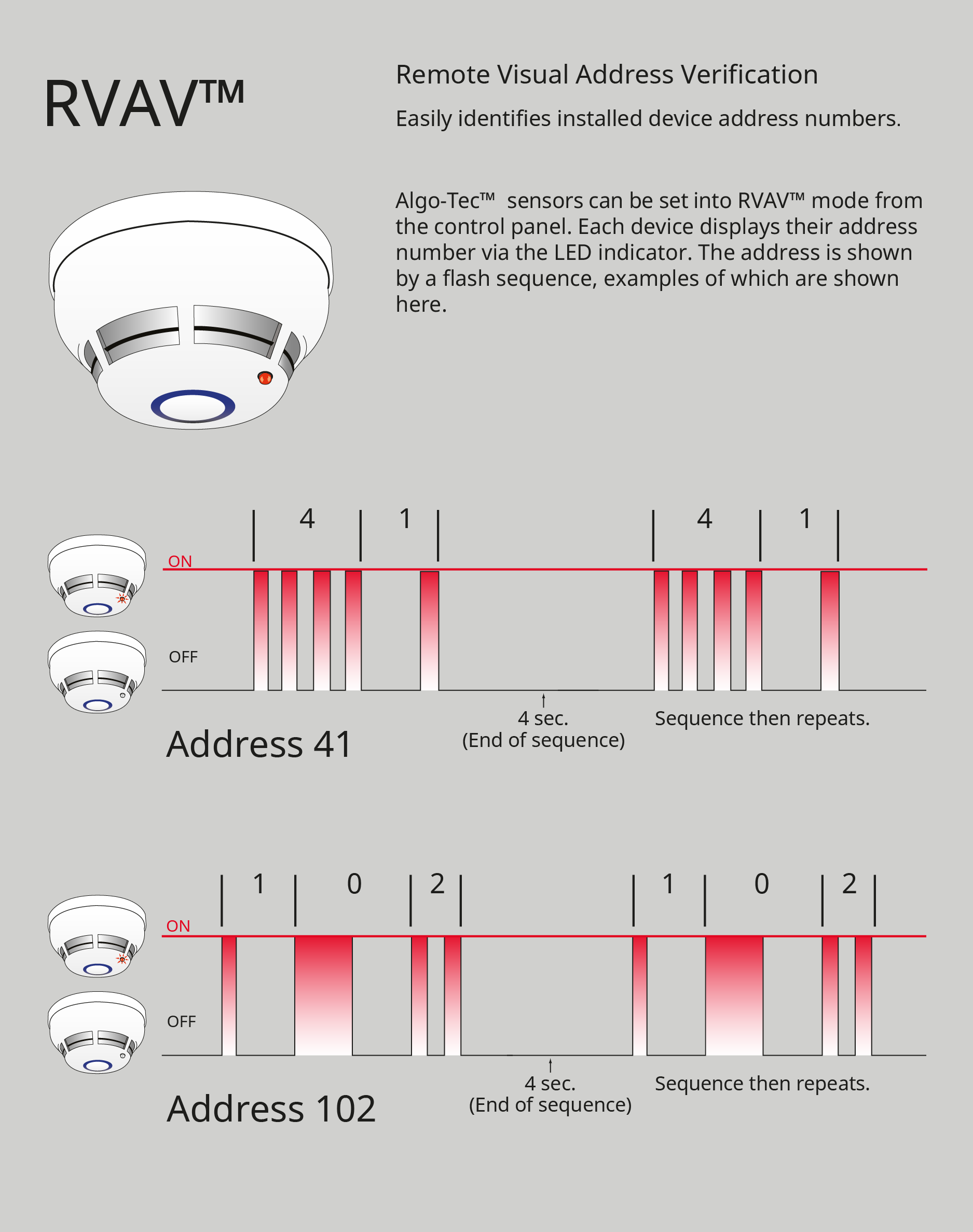 RVAV™

Remote Visual Address Verification

Easily identifies installed device address numbers.

Algo-Tec™ sensors can be set into RVAV™ mode from the control panel. Each device displays their address number via the LED indicator. The address is shown by a flash sequence, examples of which are shown here.

4 1 4 1

ON

OFF

4 sec.
(End of sequence)

Sequence then repeats.

Address 41

1 0 2 1 0 2

ON

OFF

4 sec.
(End of sequence)

Sequence then repeats.

Address 102