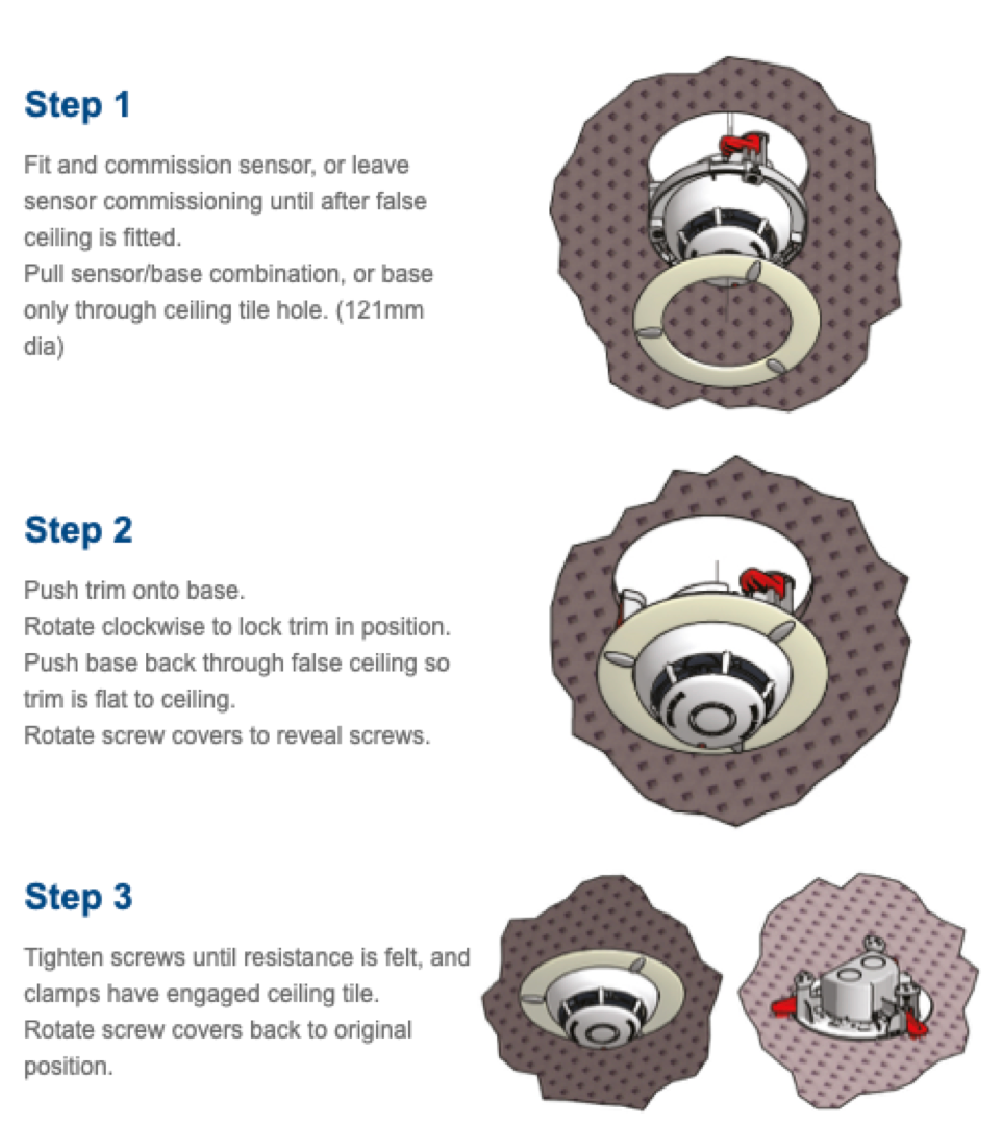 Step 1

Fit and commission sensor, or leave sensor commissioning until after false ceiling is fitted.
Pull sensor/base combination, or base only through ceiling tile hole. (121mm dia)

Step 2

Push trim onto base.
Rotate clockwise to lock trim in position.
Push base back through false ceiling so trim is flat to ceiling.
Rotate screw covers to reveal screws.

Step 3

Tighten screws until resistance is felt, and clamps have engaged ceiling tile.
Rotate screw covers back to original position.